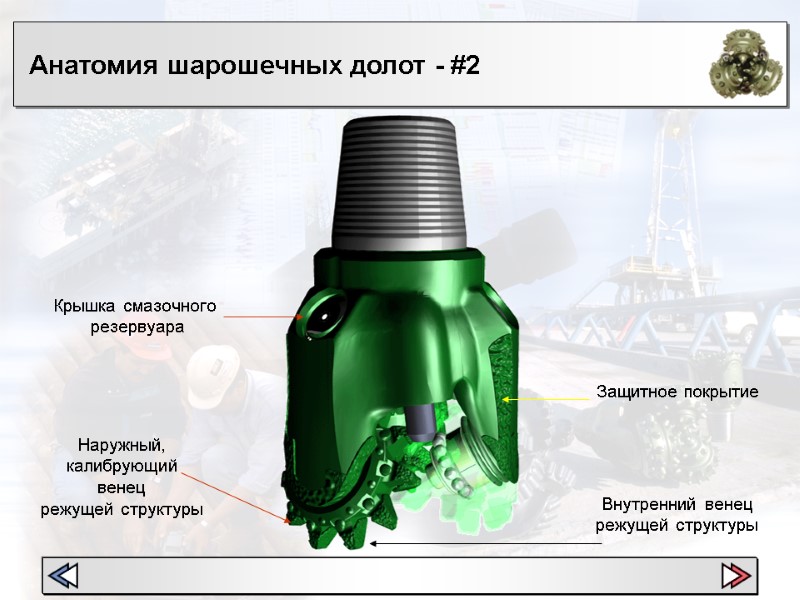 Анатомия шарошечных долот - #2

Крышка смазочного резервуара

Защитное покрытие

Наружный, калибрующий венец режущей структуры

Внутренний венец режущей структуры